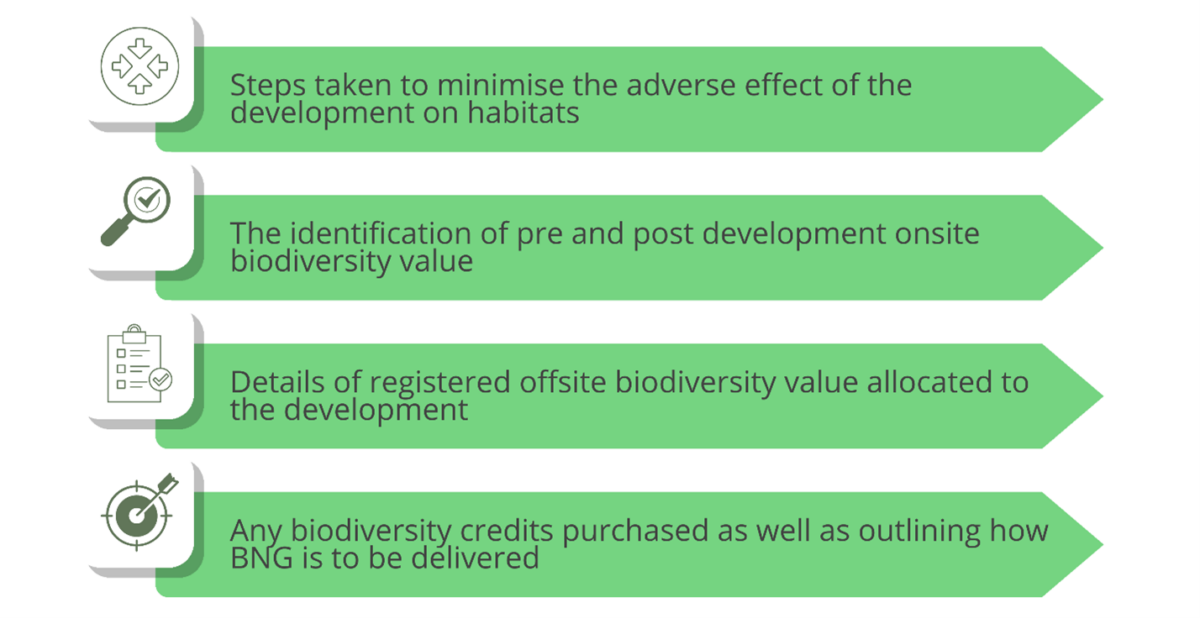 Steps taken to minimise the adverse effect of the development on habitats

The identification of pre and post development onsite biodiversity value

Details of registered offsite biodiversity value allocated to the development

Any biodiversity credits purchased as well as outlining how BNG is to be delivered